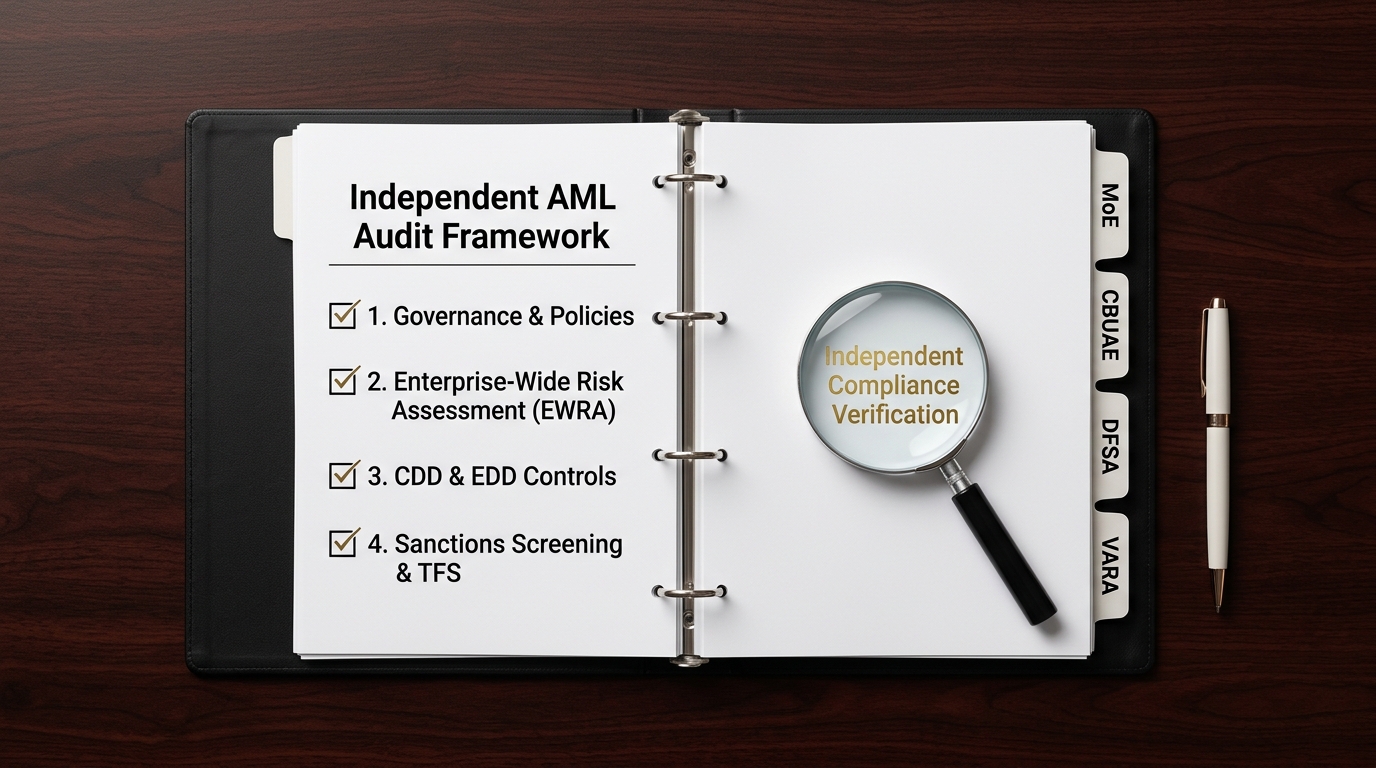 Independent AML Audit Framework

☑ 1. Governance & Policies

☑ 2. Enterprise-Wide Risk Assessment (EWRA)

☑ 3. CDD & EDD Controls

☑ 4. Sanctions Screening & TFS

Independent Compliance Verification

MoE

CBUAE

DFSA

VARA